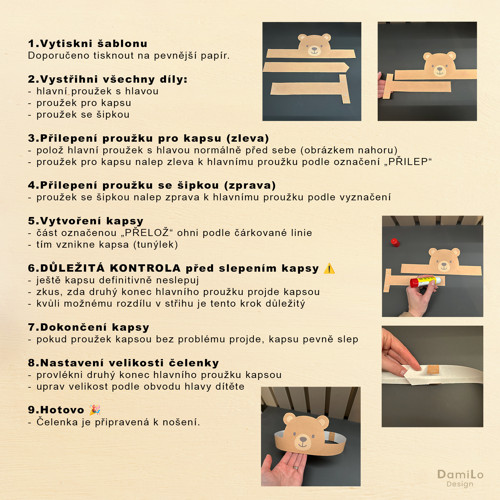 1.Vytiskni šablonu
Doporučeno tisknout na pevnější papír.

2.Vystřihni všechny díly:
- hlavní proužek s hlavou
- proužek pro kapsu
- proužek se šipkou

3.Přilepení proužku pro kapsu (zleva)
- polož hlavní proužek s hlavou normálně před sebe (obrázkem nahoru)
- proužek pro kapsu nalep zleva k hlavnímu proužku podle označení „PŘILEP"

4.Přilepení proužku se šipkou (zprava)
- proužek se šipkou nalep zprava k hlavnímu proužku podle vyznačení

5.Vytvoření kapsy
- část označenou „PŘELOŽ" ohni podle čárkované linie
- tím vznikne kapsa (tunýlek)

6.DŮLEŽITÁ KONTROLA před slepením kapsy ⚠️
- ještě kapsu definitivně neslepuj
- zkus, zda druhý konec hlavního proužku projde kapsou
- kvůli možnému rozdílu v střihu je tento krok důležitý

7.Dokončení kapsy
- pokud proužek kapsou bez problému projde, kapsu pevně slep

8.Nastavení velikosti čelenky
- provlékni druhý konec hlavního proužku kapsou
- uprav velikost podle obvodu hlavy dítěte

9.Hotovo 🎉
- Čelenka je připravená k nošení.

DamiLo
Design