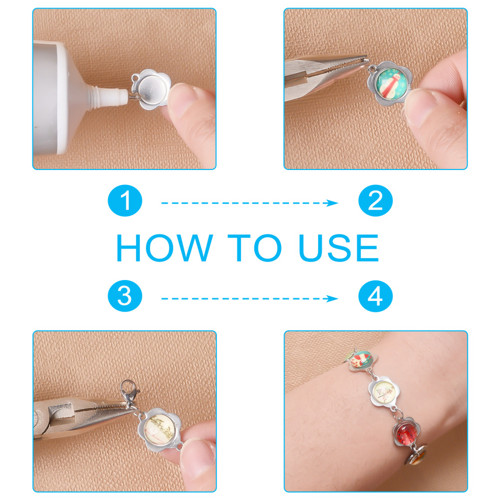 1

2

HOW TO USE

3

4